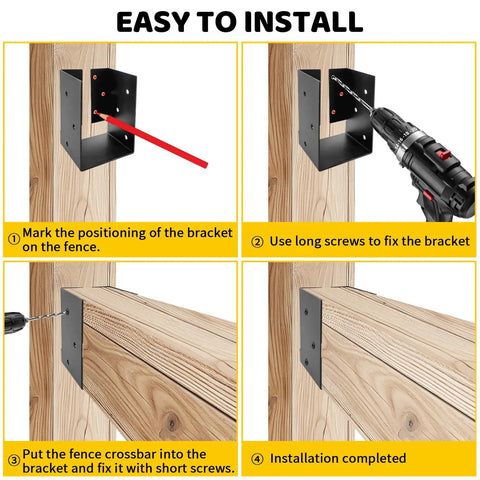 EASY TO INSTALL

① Mark the positioning of the bracket on the fence.

② Use long screws to fix the bracket

③ Put the fence crossbar into the bracket and fix it with short screws.

④ Installation completed