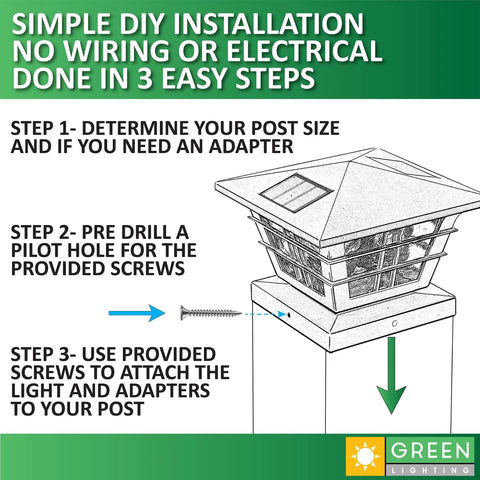 SIMPLE DIY INSTALLATION
NO WIRING OR ELECTRICAL
DONE IN 3 EASY STEPS

STEP 1- DETERMINE YOUR POST SIZE AND IF YOU NEED AN ADAPTER

STEP 2- PRE DRILL A PILOT HOLE FOR THE PROVIDED SCREWS

STEP 3- USE PROVIDED SCREWS TO ATTACH THE LIGHT AND ADAPTERS TO YOUR POST

GREEN
LIGHTING