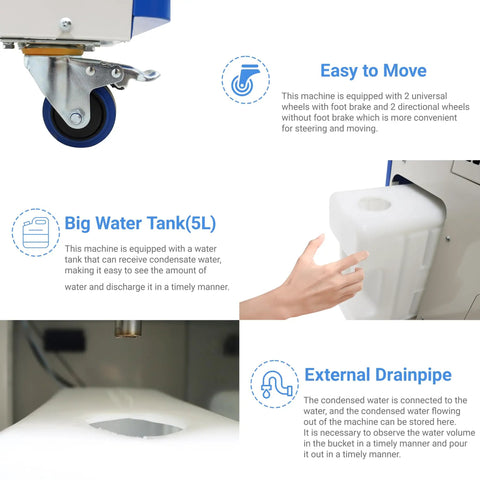 Easy to Move

This machine is equipped with 2 universal wheels with foot brake and 2 directional wheels without foot brake which is more convenient for steering and moving.

Big Water Tank(5L)

This machine is equipped with a water tank that can receive condensate water, making it easy to see the amount of water and discharge it in a timely manner.

External Drainpipe

The condensed water is connected to the water, and the condensed water flowing out of the machine can be stored here. It is necessary to observe the water volume in the bucket in a timely manner and pour it out in a timely manner.