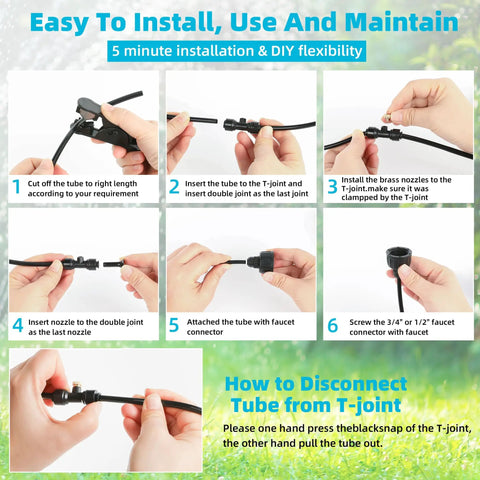 Easy To Install, Use And Maintain

5 minute installation & DIY flexibility

1 Cut off the tube to right length according to your requirement

2 Insert the tube to the T-joint and insert double joint as the last joint

3 Install the brass nozzles to the T-joint.make sure it was clampped by the T-joint

4 Insert nozzle to the double joint as the last nozzle

5 Attached the tube with faucet connector

6 Screw the 3/4" or 1/2" faucet connector with faucet

How to Disconnect Tube from T-joint

Please one hand press theblacksnap of the T-joint, the other hand pull the tube out.