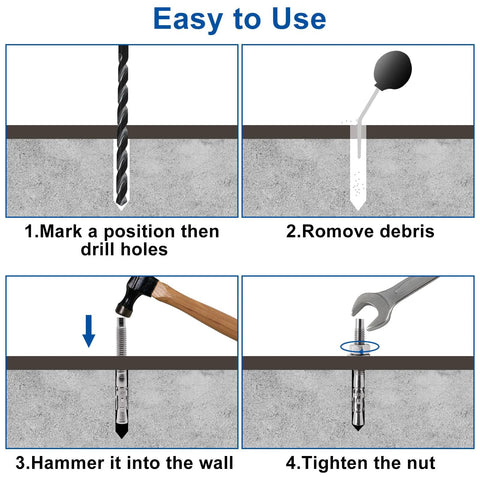 Easy to Use

1.Mark a position then drill holes

2.Romove debris

3.Hammer it into the wall

4.Tighten the nut