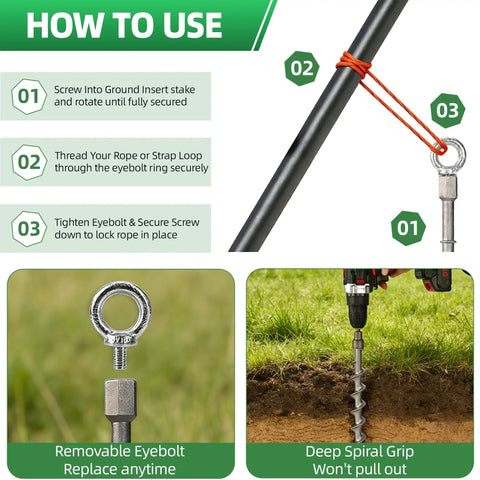 HOW TO USE

01 Screw Into Ground Insert stake and rotate until fully secured

02 Thread Your Rope or Strap Loop through the eyebolt ring securely

03 Tighten Eyebolt & Secure Screw down to lock rope in place

02

03

01

Removable Eyebolt
Replace anytime

Deep Spiral Grip
Won't pull out