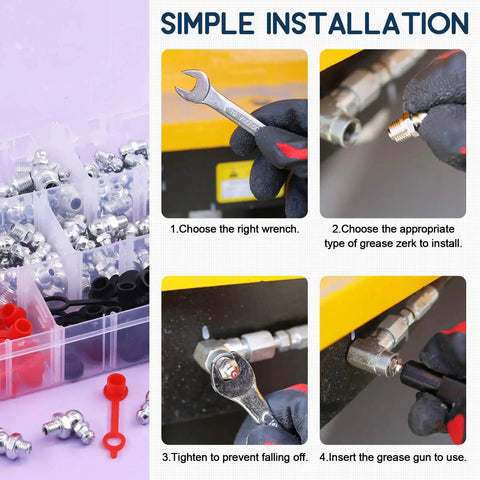 SIMPLE INSTALLATION

1.Choose the right wrench.

2.Choose the appropriate type of grease zerk to install.

3.Tighten to prevent falling off.

4.Insert the grease gun to use.