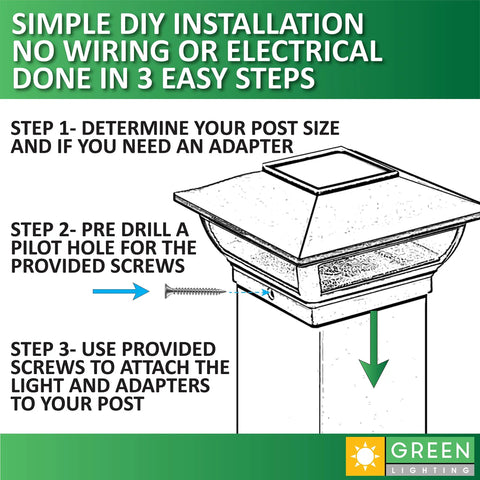 SIMPLE DIY INSTALLATION
NO WIRING OR ELECTRICAL
DONE IN 3 EASY STEPS

STEP 1- DETERMINE YOUR POST SIZE AND IF YOU NEED AN ADAPTER

STEP 2- PRE DRILL A PILOT HOLE FOR THE PROVIDED SCREWS

STEP 3- USE PROVIDED SCREWS TO ATTACH THE LIGHT AND ADAPTERS TO YOUR POST

GREEN
LIGHTING