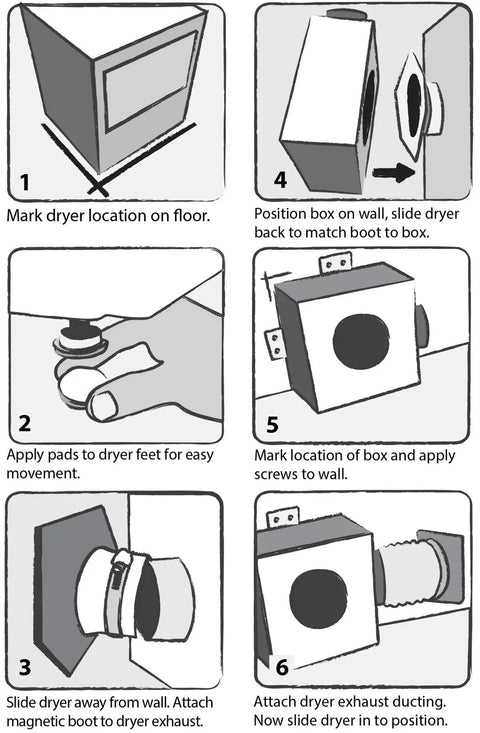 1

Mark dryer location on floor.

2

Apply pads to dryer feet for easy movement.

3

Slide dryer away from wall. Attach magnetic boot to dryer exhaust.

4

Position box on wall, slide dryer back to match boot to box.

5

Mark location of box and apply screws to wall.

6

Attach dryer exhaust ducting. Now slide dryer in to position.