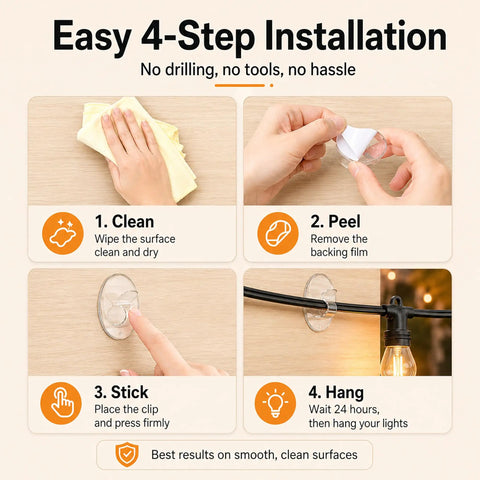 Easy 4-Step Installation

No drilling, no tools, no hassle

1. Clean
Wipe the surface clean and dry

2. Peel
Remove the backing film

3. Stick
Place the clip and press firmly

4. Hang
Wait 24 hours, then hang your lights

Best results on smooth, clean surfaces