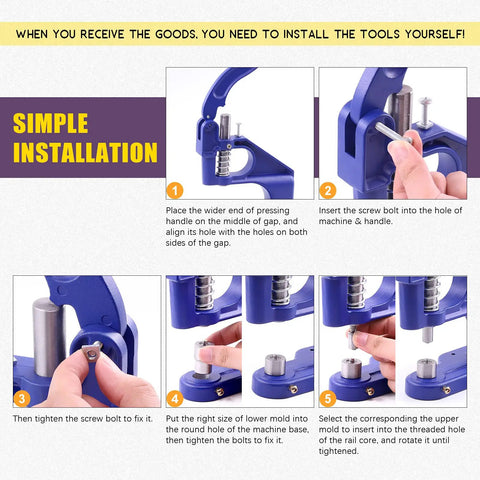 WHEN YOU RECEIVE THE GOODS, YOU NEED TO INSTALL THE TOOLS YOURSELF!

SIMPLE INSTALLATION

1

Place the wider end of pressing handle on the middle of gap, and align its hole with the holes on both sides of the gap.

2

Insert the screw bolt into the hole of machine & handle.

3

Then tighten the screw bolt to fix it.

4

Put the right size of lower mold into the round hole of the machine base, then tighten the bolts to fix it.

5

Select the corresponding the upper mold to insert into the threaded hole of the rail core, and rotate it until tightened.