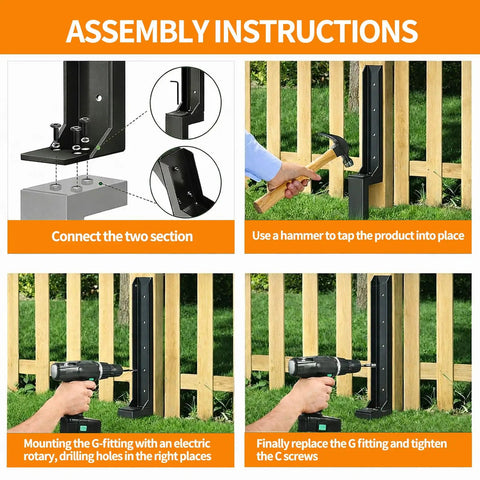 ASSEMBLY INSTRUCTIONS

Connect the two section

Use a hammer to tap the product into place

Mounting the G-fitting with an electric rotary, drilling holes in the right places

Finally replace the G fitting and tighten the C screws