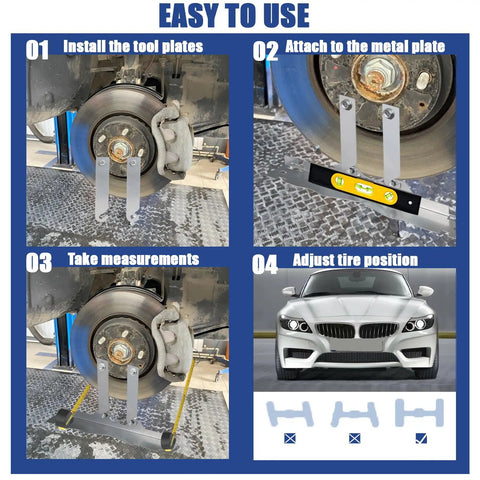 EASY TO USE

01 Install the tool plates

02 Attach to the metal plate

03 Take measurements

04 Adjust tire position