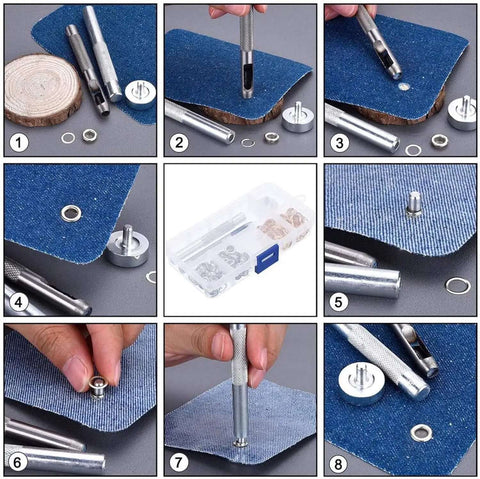 1
2
3
4
5
6
7
8