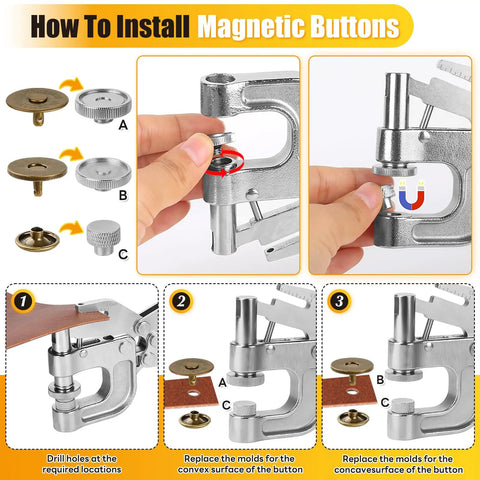 How To Install Magnetic Buttons

A

B

C

1

2

A

C

3

B

C

Drill holes at the required locations

Replace the molds for the convex surface of the button

Replace the molds for the concavesurface of the button