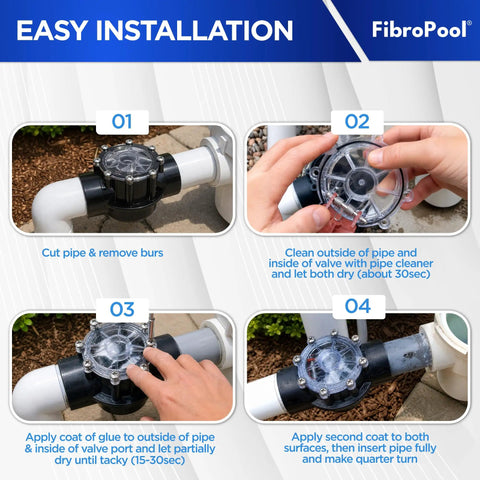 EASY INSTALLATION

FibroPool®

01

Cut pipe & remove burs

02

Clean outside of pipe and inside of valve with pipe cleaner and let both dry (about 30sec)

03

Apply coat of glue to outside of pipe & inside of valve port and let partially dry until tacky (15-30sec)

04

Apply second coat to both surfaces, then insert pipe fully and make quarter turn