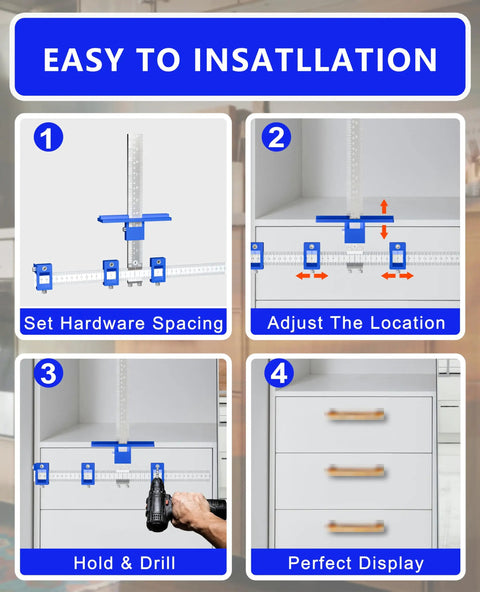 EASY TO INSATLLATION

1
Set Hardware Spacing

2
Adjust The Location

3
Hold & Drill

4
Perfect Display