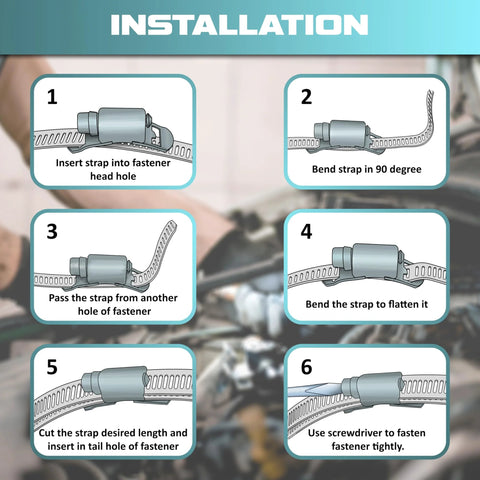 INSTALLATION

1
Insert strap into fastener head hole

2
Bend strap in 90 degree

3
Pass the strap from another hole of fastener

4
Bend the strap to flatten it

5
Cut the strap desired length and insert in tail hole of fastener

6
Use screwdriver to fasten fastener tightly.