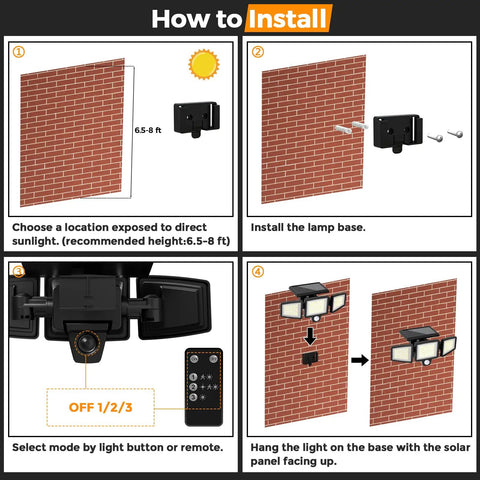 How to Install

①

6.5-8 ft

Choose a location exposed to direct sunlight. (recommended height:6.5-8 ft)

②

Install the lamp base.

③

OFF 1/2/3

1
2
3

Select mode by light button or remote.

④

Hang the light on the base with the solar panel facing up.