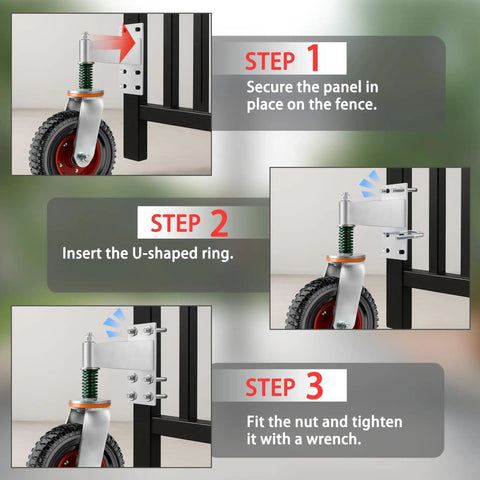 STEP 1
Secure the panel in place on the fence.

STEP 2
Insert the U-shaped ring.

STEP 3
Fit the nut and tighten it with a wrench.