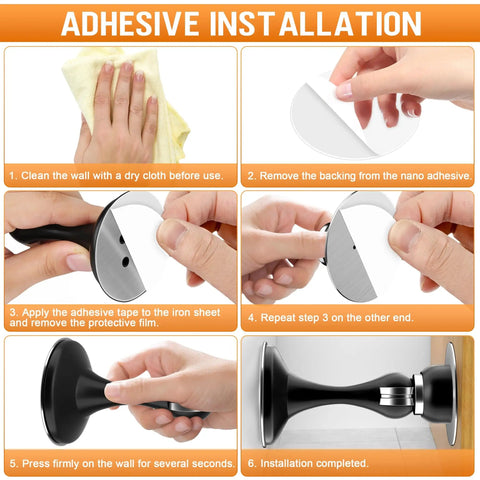 ADHESIVE INSTALLATION

1. Clean the wall with a dry cloth before use.

2. Remove the backing from the nano adhesive.

3. Apply the adhesive tape to the iron sheet and remove the protective film.

4. Repeat step 3 on the other end.

5. Press firmly on the wall for several seconds.

6. Installation completed.