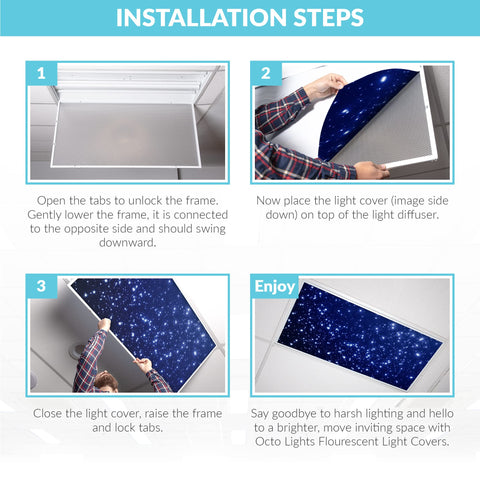 INSTALLATION STEPS

1

Open the tabs to unlock the frame. Gently lower the frame, it is connected to the opposite side and should swing downward.

2

Now place the light cover (image side down) on top of the light diffuser.

3

Close the light cover, raise the frame and lock tabs.

Enjoy

Say goodbye to harsh lighting and hello to a brighter, move inviting space with Octo Lights Flourescent Light Covers.