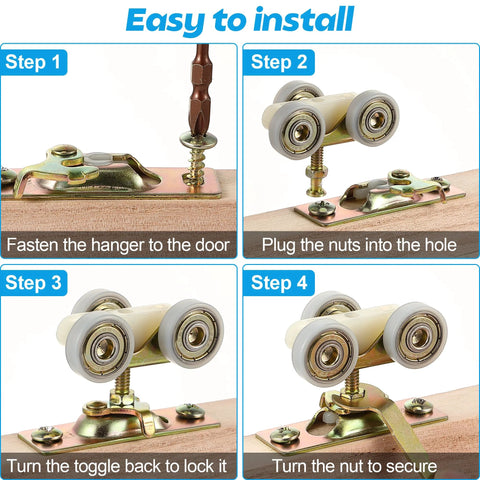 Easy to install

Step 1
Fasten the hanger to the door

Step 2
Plug the nuts into the hole

Step 3
Turn the toggle back to lock it

Step 4
Turn the nut to secure