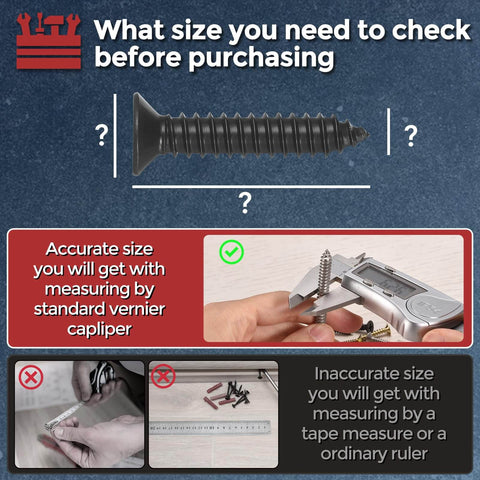 What size you need to check before purchasing

?

?

?

Accurate size you will get with measuring by standard vernier capliper

Inaccurate size you will get with measuring by a tape measure or a ordinary ruler