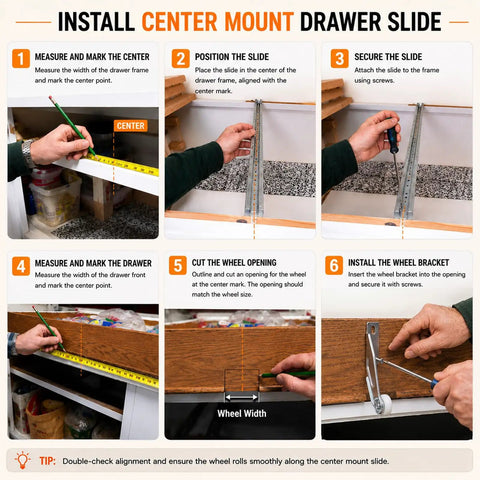 INSTALL CENTER MOUNT DRAWER SLIDE

1 MEASURE AND MARK THE CENTER
Measure the width of the drawer frame and mark the center point.

CENTER

2 POSITION THE SLIDE
Place the slide in the center of the drawer frame, aligned with the center mark.

3 SECURE THE SLIDE
Attach the slide to the frame using screws.

4 MEASURE AND MARK THE DRAWER
Measure the width of the drawer front and mark the center point.

5 CUT THE WHEEL OPENING
Outline and cut an opening for the wheel at the center mark. The opening should match the wheel size.

Wheel Width

6 INSTALL THE WHEEL BRACKET
Insert the wheel bracket into the opening and secure it with screws.

TIP: Double-check alignment and ensure the wheel rolls smoothly along the center mount slide.