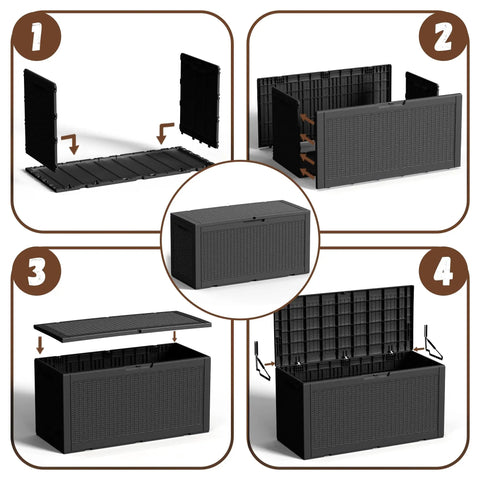 1

2

3

4