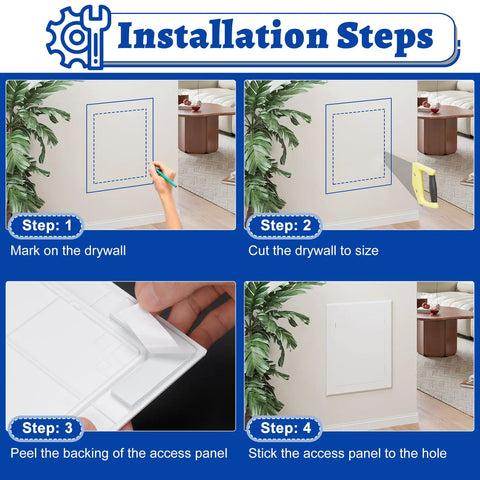 Installation Steps

Step: 1
Mark on the drywall

Step: 2
Cut the drywall to size

Step: 3
Peel the backing of the access panel

Step: 4
Stick the access panel to the hole