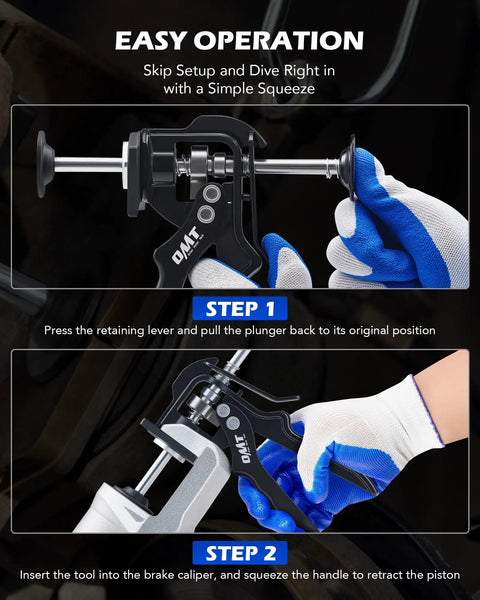 EASY OPERATION

Skip Setup and Dive Right in with a Simple Squeeze

OMT

STEP 1

Press the retaining lever and pull the plunger back to its original position

OMT

STEP 2

Insert the tool into the brake caliper, and squeeze the handle to retract the piston