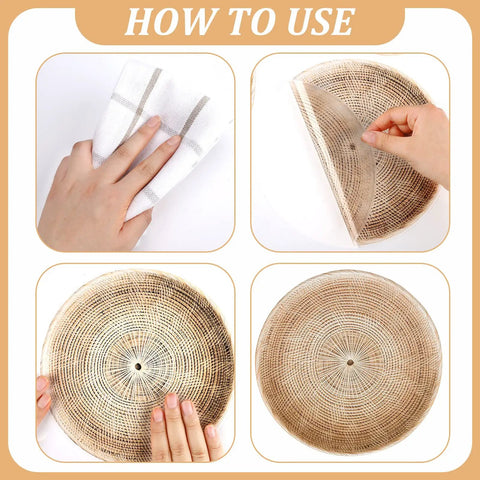 HOW TO USE