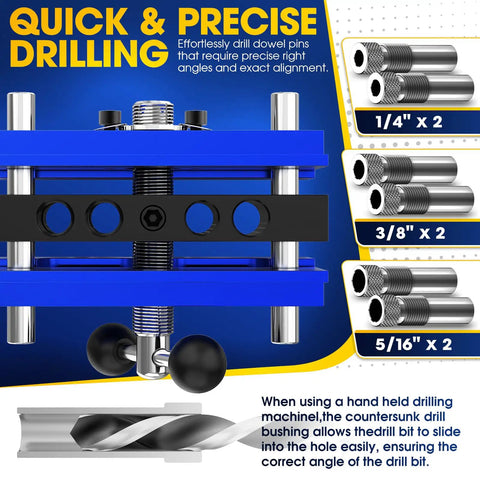 QUICK & PRECISE DRILLING

Effortlessly drill dowel pins that require precise right angles and exact alignment.

1/4" x 2

3/8" x 2

5/16" x 2

When using a hand held drilling machinel,the countersunk drill bushing allows thedrill bit to slide into the hole easily, ensuring the correct angle of the drill bit.