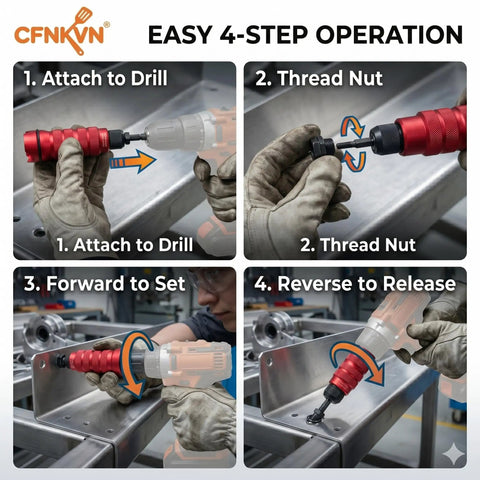 CFNKVN®

EASY 4-STEP OPERATION

1. Attach to Drill

1. Attach to Drill

2. Thread Nut

2. Thread Nut

3. Forward to Set

4. Reverse to Release