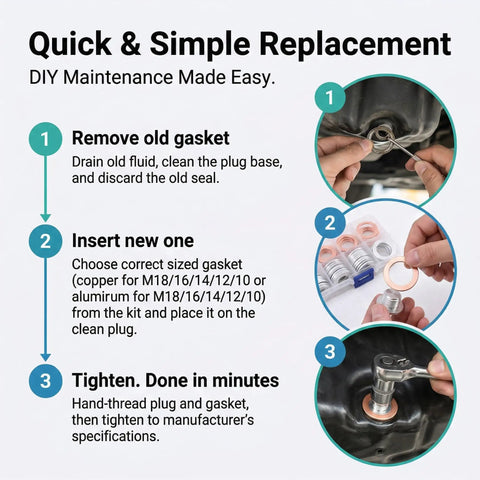 Quick & Simple Replacement

DIY Maintenance Made Easy.

1

Remove old gasket

Drain old fluid, clean the plug base, and discard the old seal.

2

Insert new one

Choose correct sized gasket (copper for M18/16/14/12/10 or alumirum for M18/16/14/12/10) from the kit and place it on the clean plug.

3

Tighten. Done in minutes

Hand-thread plug and gasket, then tighten to manufacturer's specifications.

1

2

3