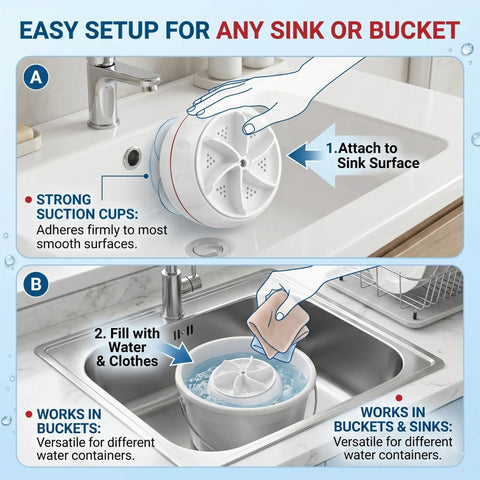 EASY SETUP FOR ANY SINK OR BUCKET

A

1.Attach to Sink Surface

STRONG SUCTION CUPS: Adheres firmly to most smooth surfaces.

B

2. Fill with Water & Clothes

WORKS IN BUCKETS: Versatile for different water containers.

WORKS IN BUCKETS & SINKS: Versatile for different water containers.