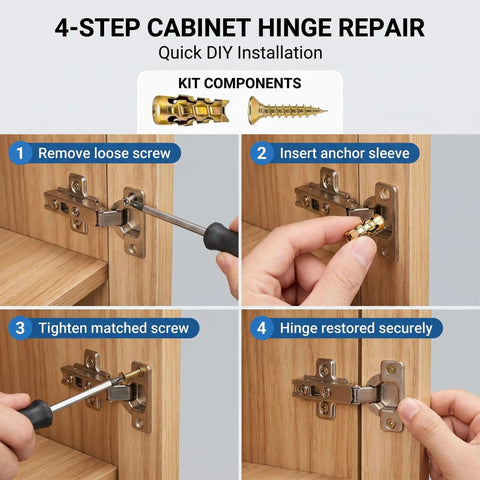 4-STEP CABINET HINGE REPAIR
Quick DIY Installation

KIT COMPONENTS

1 Remove loose screw

2 Insert anchor sleeve

3 Tighten matched screw

4 Hinge restored securely