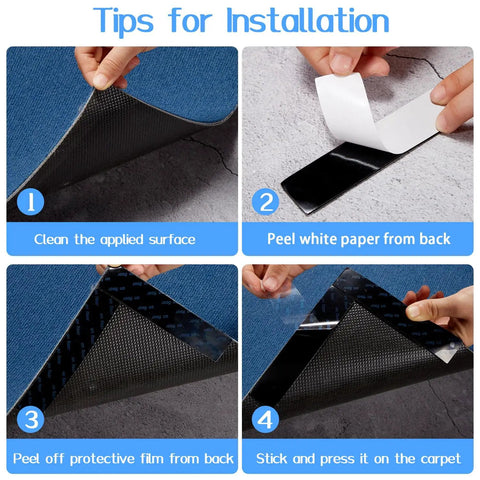 Tips for Installation

1
Clean the applied surface

2
Peel white paper from back

3
Peel off protective film from back

4
Stick and press it on the carpet