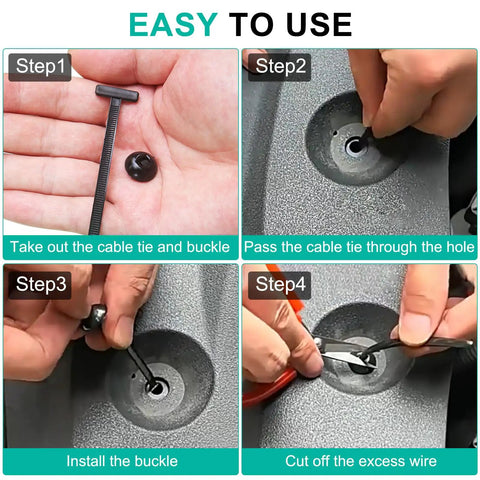 EASY TO USE

Step1
Take out the cable tie and buckle

Step2
Pass the cable tie through the hole

Step3
Install the buckle

Step4
Cut off the excess wire