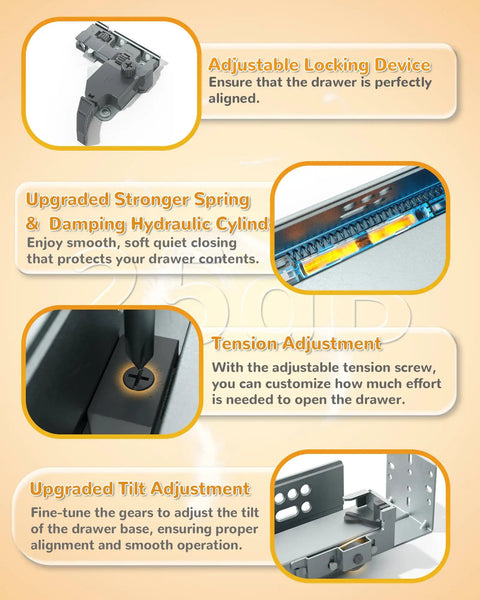 Adjustable Locking Device
Ensure that the drawer is perfectly aligned.

Upgraded Stronger Spring & Damping Hydraulic Cylind
Enjoy smooth, soft quiet closing that protects your drawer contents.

Tension Adjustment
With the adjustable tension screw, you can customize how much effort is needed to open the drawer.

Upgraded Tilt Adjustment
Fine-tune the gears to adjust the tilt of the drawer base, ensuring proper alignment and smooth operation.