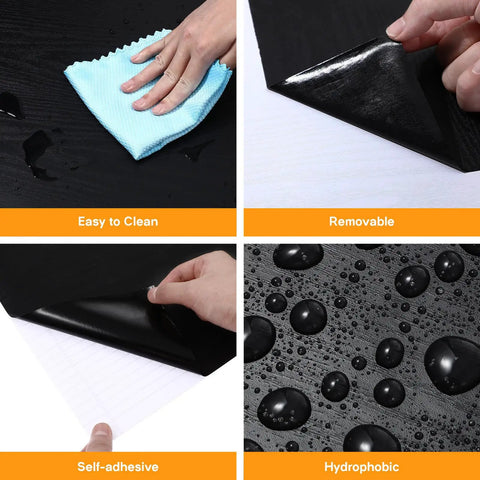 Easy to Clean

Removable

Self-adhesive

Hydrophobic