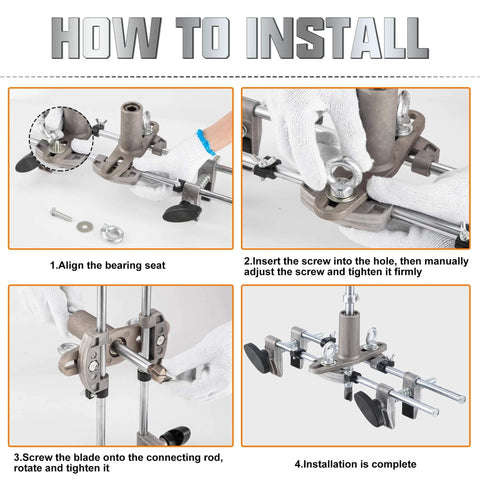 HOW TO INSTALL

1.Align the bearing seat

2.Insert the screw into the hole, then manually adjust the screw and tighten it firmly

3.Screw the blade onto the connecting rod, rotate and tighten it

4.Installation is complete