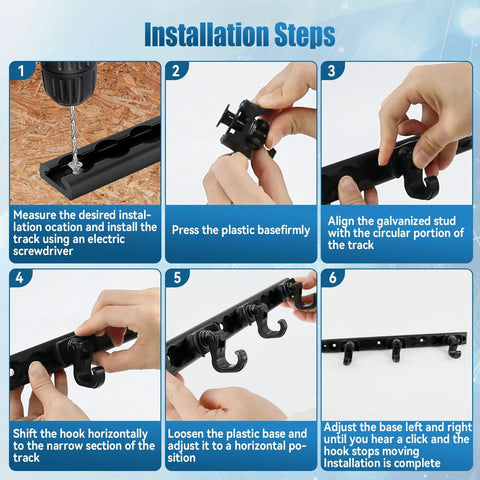 Installation Steps

1

Measure the desired installation ocation and install the track using an electric screwdriver

2

Press the plastic basefirmly

3

Align the galvanized stud with the circular portion of the track

4

Shift the hook horizontally to the narrow section of the track

5

Loosen the plastic base and adjust it to a horizontal position

6

Adjust the base left and right until you hear a click and the hook stops moving Installation is complete