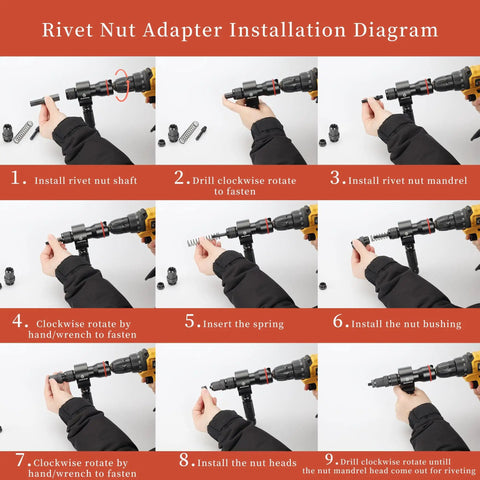 Rivet Nut Adapter Installation Diagram

1. Install rivet nut shaft

2. Drill clockwise rotate to fasten

3. Install rivet nut mandrel

4. Clockwise rotate by hand/wrench to fasten

5. Insert the spring

6. Install the nut bushing

7. Clockwise rotate by hand/wrench to fasten

8. Install the nut heads

9. Drill clockwise rotate untill the nut mandrel head come out for riveting