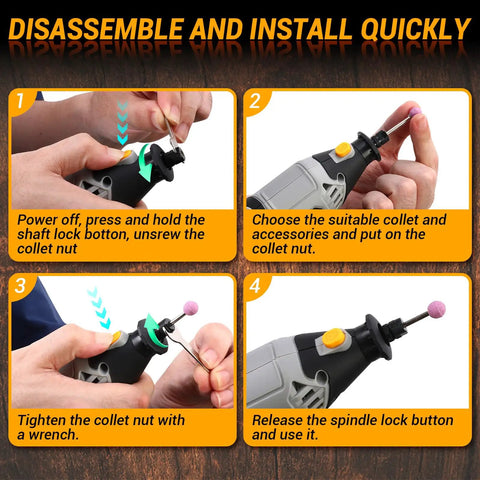 DISASSEMBLE AND INSTALL QUICKLY

1

Power off, press and hold the shaft lock botton, unsrew the collet nut

2

Choose the suitable collet and accessories and put on the collet nut.

3

Tighten the collet nut with a wrench.

4

Release the spindle lock button and use it.