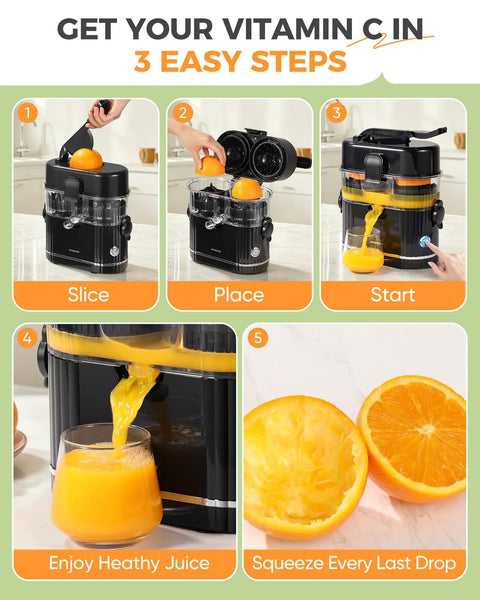 GET YOUR VITAMIN C IN
3 EASY STEPS

1
Slice

2
Place

3
Start

4
Enjoy Heathy Juice

5
Squeeze Every Last Drop