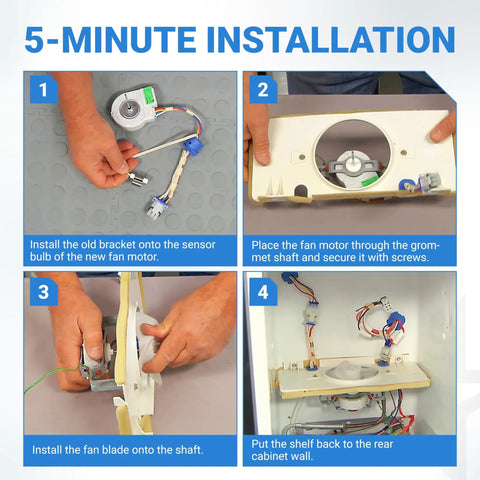 5-MINUTE INSTALLATION

1

Install the old bracket onto the sensor bulb of the new fan motor.

2

Place the fan motor through the grommet shaft and secure it with screws.

3

Install the fan blade onto the shaft.

4

Put the shelf back to the rear cabinet wall.