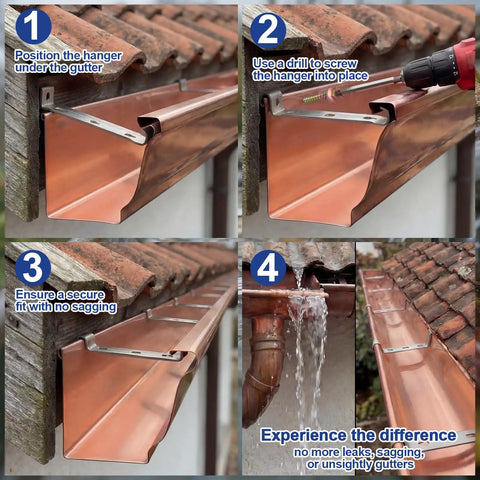 1
Position the hanger under the gutter

2
Use a drill to screw the hanger into place

3
Ensure a secure fit with no sagging

4

Experience the difference
no more leaks, sagging, or unsightly gutters