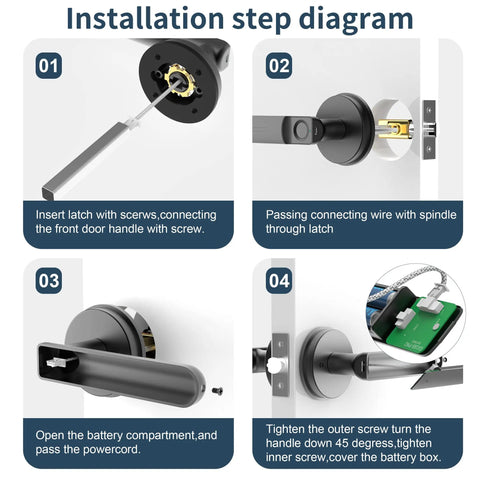 Installation step diagram

01

Insert latch with scerws,connecting the front door handle with screw.

02

Passing connecting wire with spindle through latch

03

Open the battery compartment,and pass the powercord.

04

Tighten the outer screw turn the handle down 45 degress,tighten inner screw,cover the battery box.