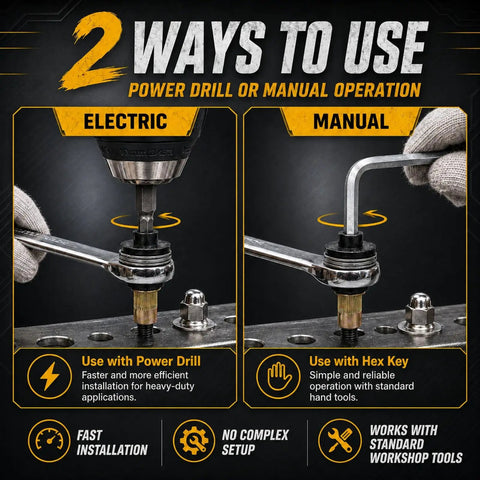 2 WAYS TO USE
POWER DRILL OR MANUAL OPERATION

ELECTRIC

Use with Power Drill
Faster and more efficient installation for heavy-duty applications.

MANUAL

Use with Hex Key
Simple and reliable operation with standard hand tools.

FAST INSTALLATION

NO COMPLEX SETUP

WORKS WITH STANDARD WORKSHOP TOOLS