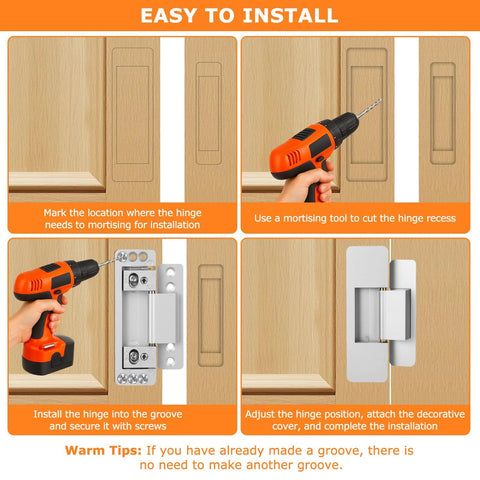 EASY TO INSTALL

Mark the location where the hinge needs to mortising for installation

Use a mortising tool to cut the hinge recess

Install the hinge into the groove and secure it with screws

Adjust the hinge position, attach the decorative cover, and complete the installation

Warm Tips: If you have already made a groove, there is no need to make another groove.