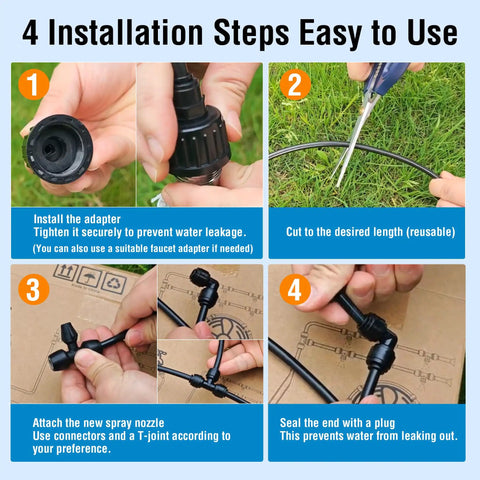 4 Installation Steps Easy to Use

1

Install the adapter
Tighten it securely to prevent water leakage.
(You can also use a suitable faucet adapter if needed)

2

Cut to the desired length (reusable)

3

Attach the new spray nozzle
Use connectors and a T-joint according to your preference.

4

Seal the end with a plug
This prevents water from leaking out.