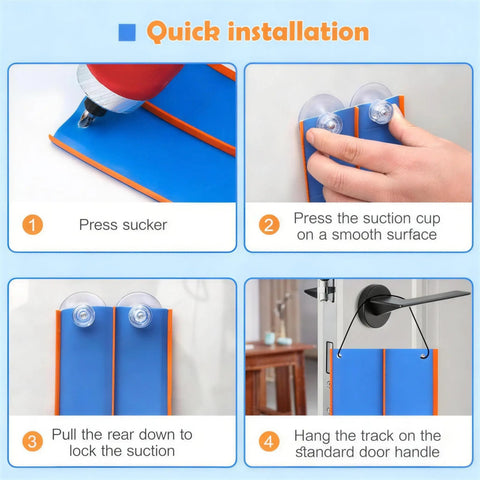 Quick installation

1 Press sucker

2 Press the suction cup on a smooth surface

3 Pull the rear down to lock the suction

4 Hang the track on the standard door handle